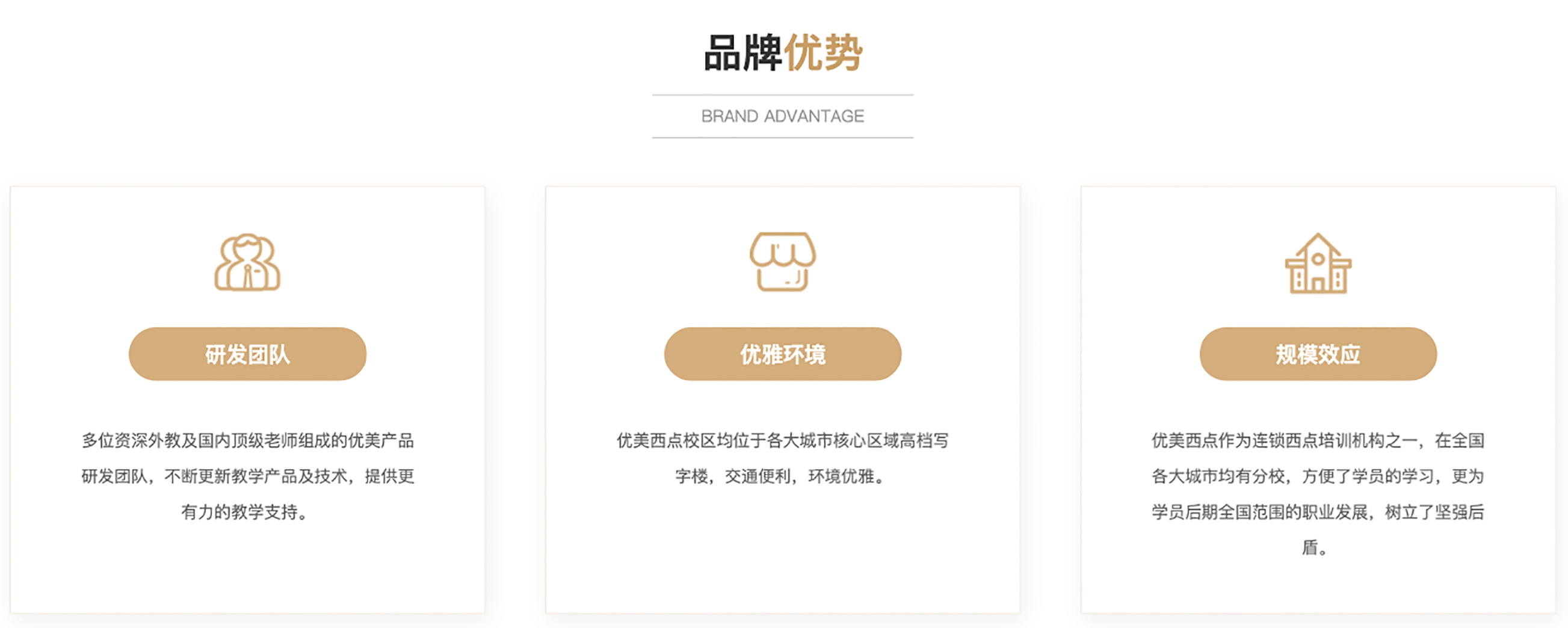 品牌优势

BRAND ADVANTAGE

研发团队

多位资深外教及国内顶级老师组成的优美产品研发团队，不断更新教学产品及技术，提供更有力的教学支持。

优雅环境

优美西点校区均位于各大城市核心区域高档写字楼，交通便利，环境优雅。

规模效应

优美西点作为连锁西点培训机构之一，在全国各大城市均有分校，方便了学员的学习，更为学员后期全国范围的职业发展，树立了坚强后盾。